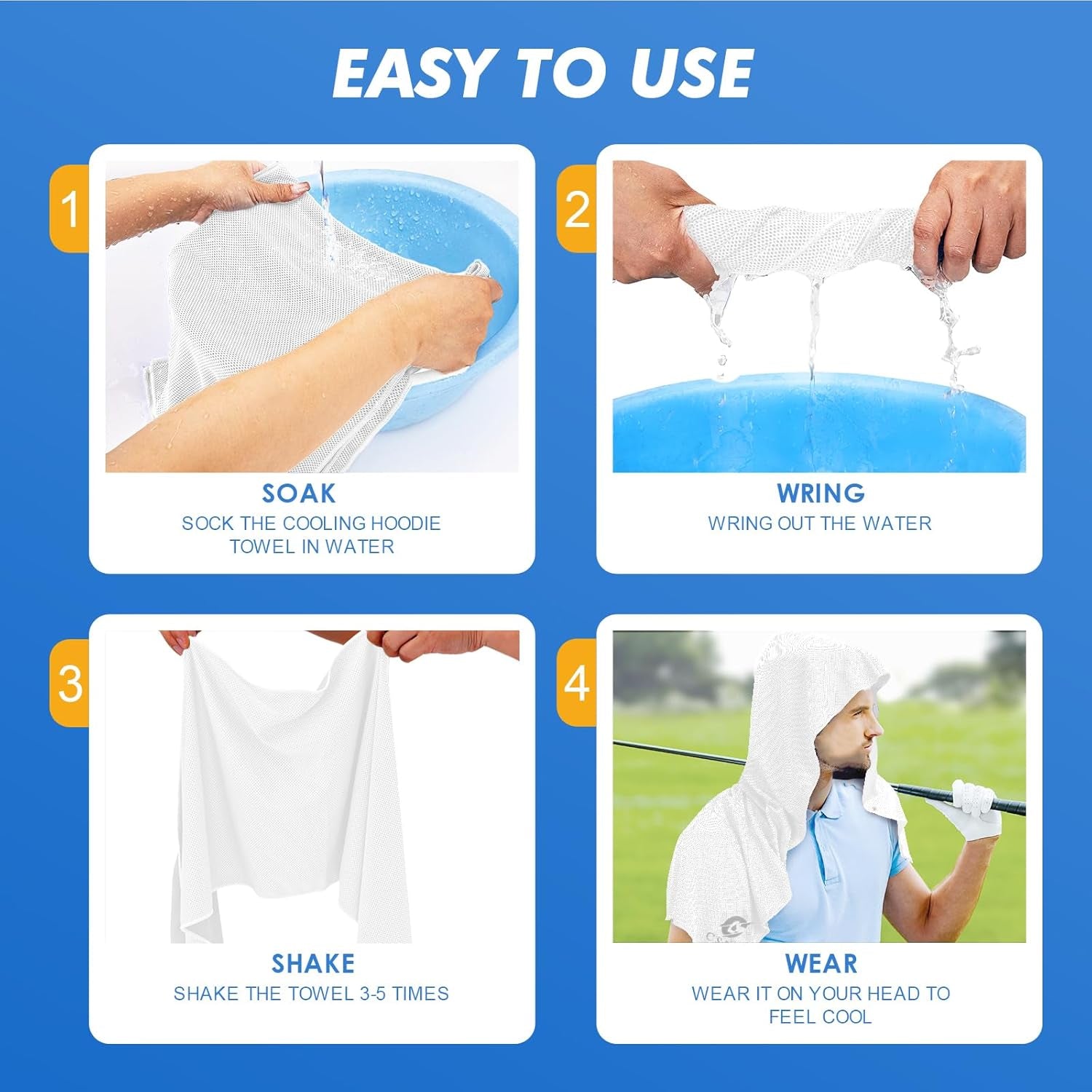 EASY TO USE

1

SOAK
SOCK THE COOLING HOODIE TOWEL IN WATER

2

WRING
WRING OUT THE WATER

3

SHAKE
SHAKE THE TOWEL 3-5 TIMES

4

WEAR
WEAR IT ON YOUR HEAD TO FEEL COOL