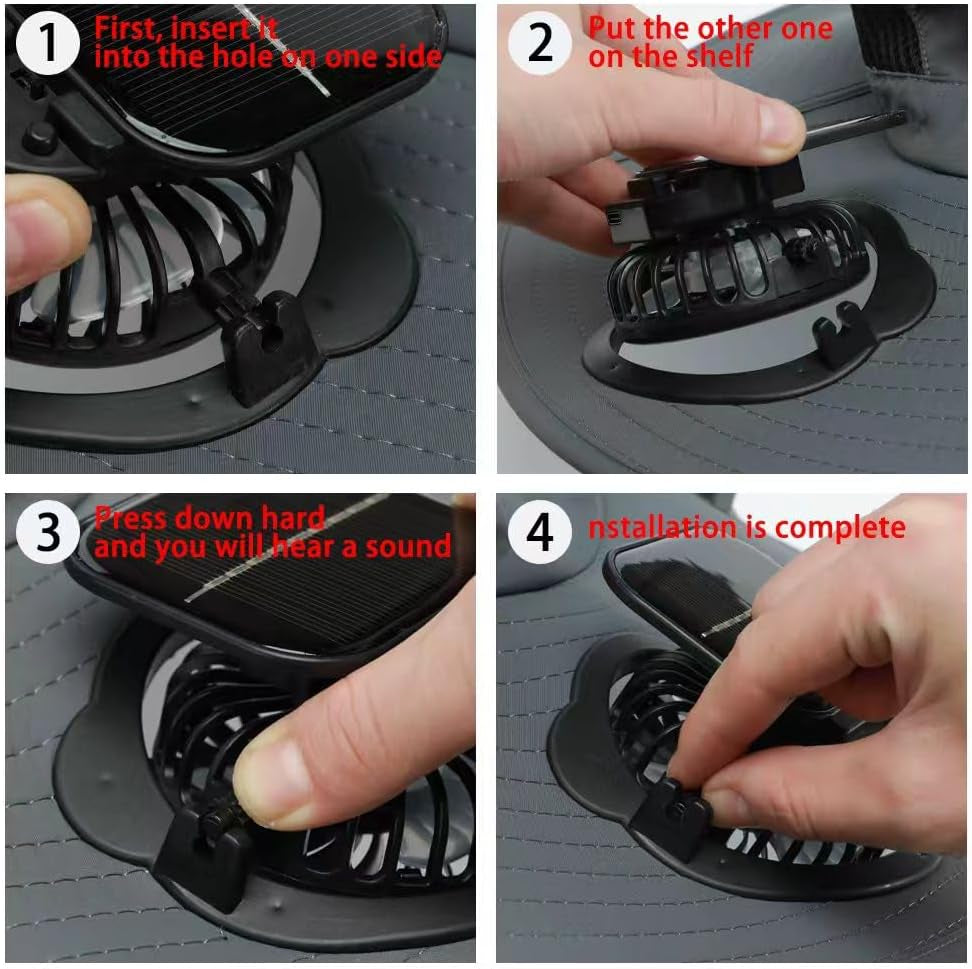 1 First, insert it into the hole on one side

2 Put the other one on the shelf

3 Press down hard and you will hear a sound

4 nstallation is complete